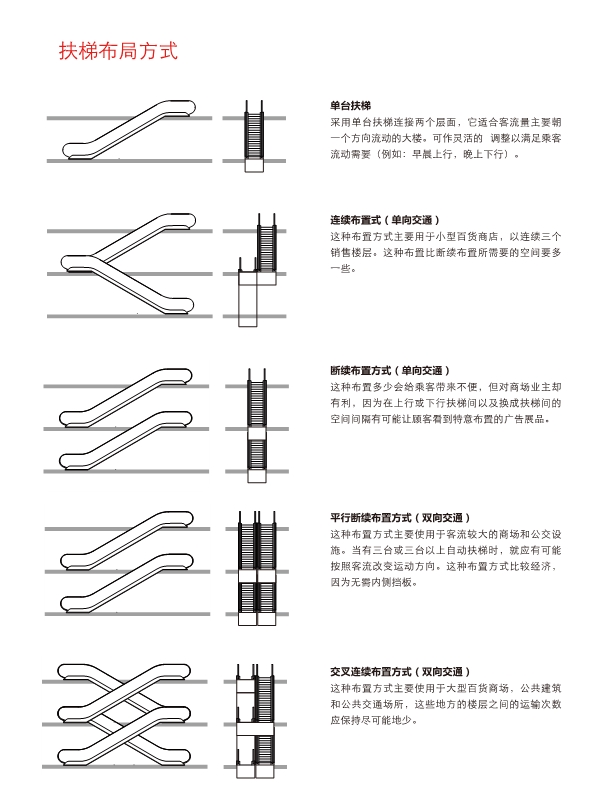 扶梯布局方式

单台扶梯
采用单台扶梯连接两个层面，它适合客流量主要朝一个方向流动的大楼。可作灵活的 调整以满足乘客流动需要（例如：早晨上行，晚上下行）。

连续布置式（单向交通）
这种布置方式主要用于小型百货商店，以连续三个销售楼层。这种布置比断续布置所需要的空间要多一些。

断续布置方式（单向交通）
这种布置多少会给乘客带来不便，但对商场业主却有利，因为在上行或下行扶梯间以及换成扶梯间的空间间隔有可能让顾客看到特意布置的广告展品。

平行断续布置方式（双向交通）
这种布置方式主要使用于客流较大的商场和公交设施。当有三台或三台以上自动扶梯时，就应有可能按照客流改变运动方向。这种布置方式比较经济，因为无需内侧挡板。

交叉连续布置方式（双向交通）
这种布置方式主要使用于大型百货商场，公共建筑和公共交通场所，这些地方的楼层之间的运输次数应保持尽可能地少。